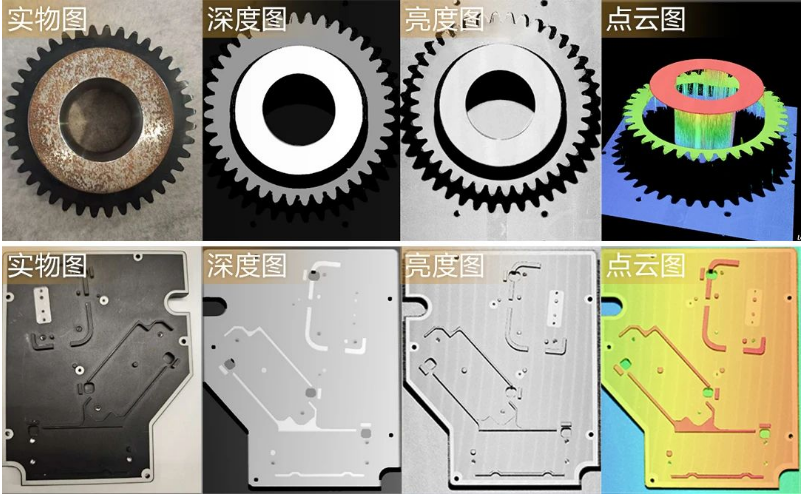 实物图
深度图
亮度图
点云图
实物图
深度图
亮度图
点云图